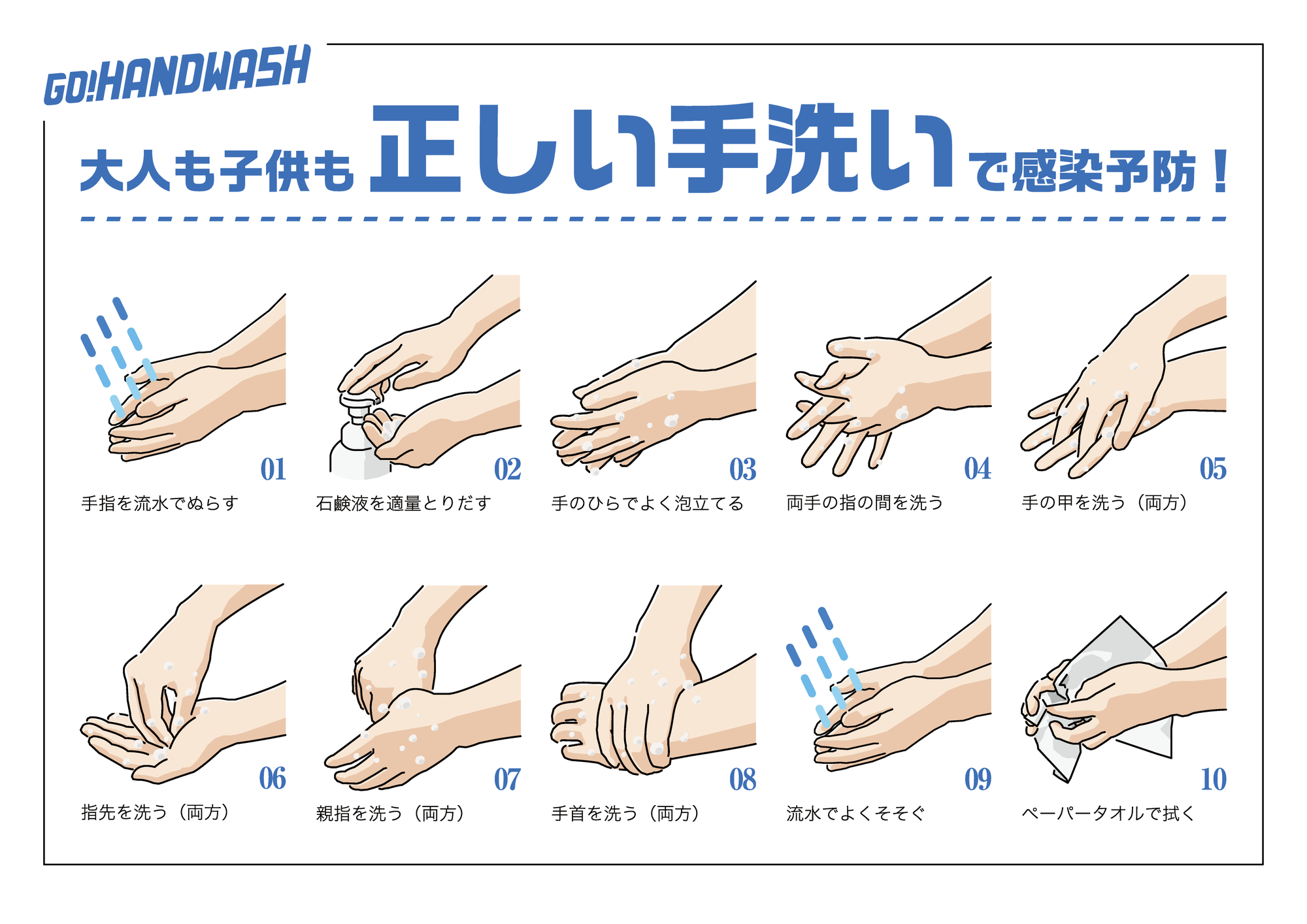 GO!HANDWASH

大人も子供も正しい手洗いで感染予防！

01
手指を流水でぬらす

02
石鹸液を適量とりだす

03
手のひらでよく泡立てる

04
両手の指の間を洗う

05
手の甲を洗う（両方）

06
指先を洗う（両方）

07
親指を洗う（両方）

08
手首を洗う（両方）

09
流水でよくそそぐ

10
ペーパータオルで拭く